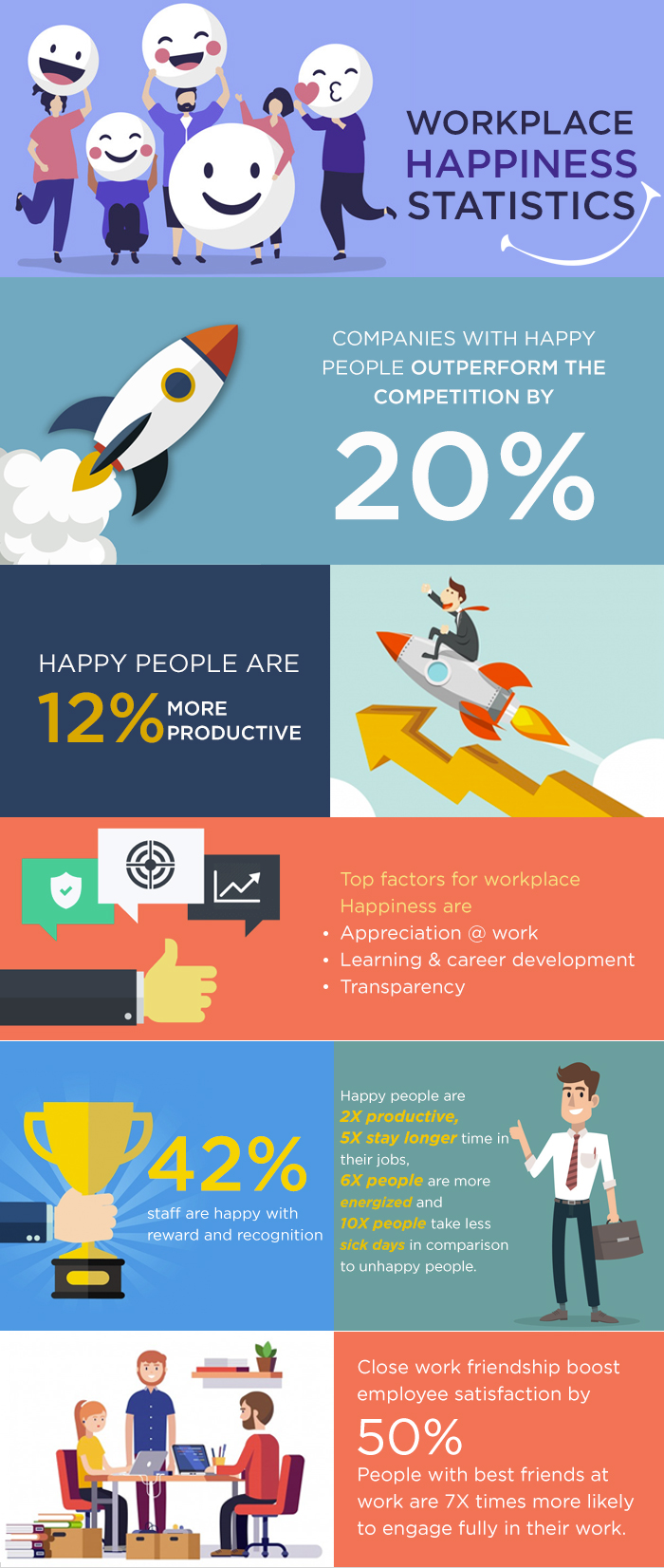 WORKPLACE HAPPINESS STATISTICS

COMPANIES WITH HAPPY PEOPLE OUTPERFORM THE COMPETITION BY

20%

HAPPY PEOPLE ARE

12% MORE PRODUCTIVE

Top factors for workplace Happiness are

• Appreciation @ work
• Learning & career development
• Transparency

42%

staff are happy with reward and recognition

Happy people are 2X productive, 5X stay longer time in their jobs, 6X people are more energized and 10X people take less sick days in comparison to unhappy people.

Close work friendship boost employee satisfaction by

50%

People with best friends at work are 7X times more likely to engage fully in their work.